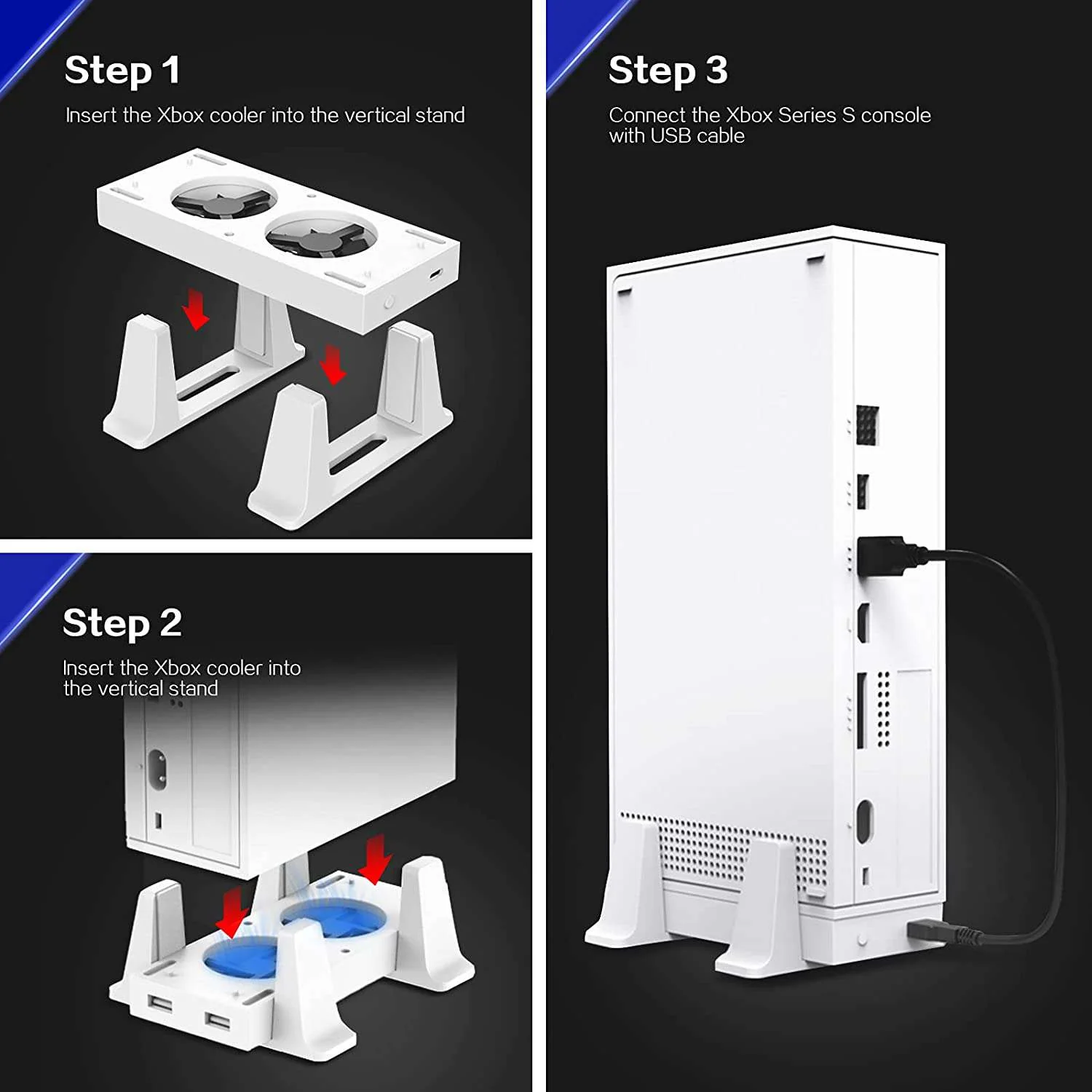 Step 1

Insert the Xbox cooler into the vertical stand

Step 2

Insert the Xbox cooler into the vertical stand

Step 3

Connect the Xbox Series S console with USB cable