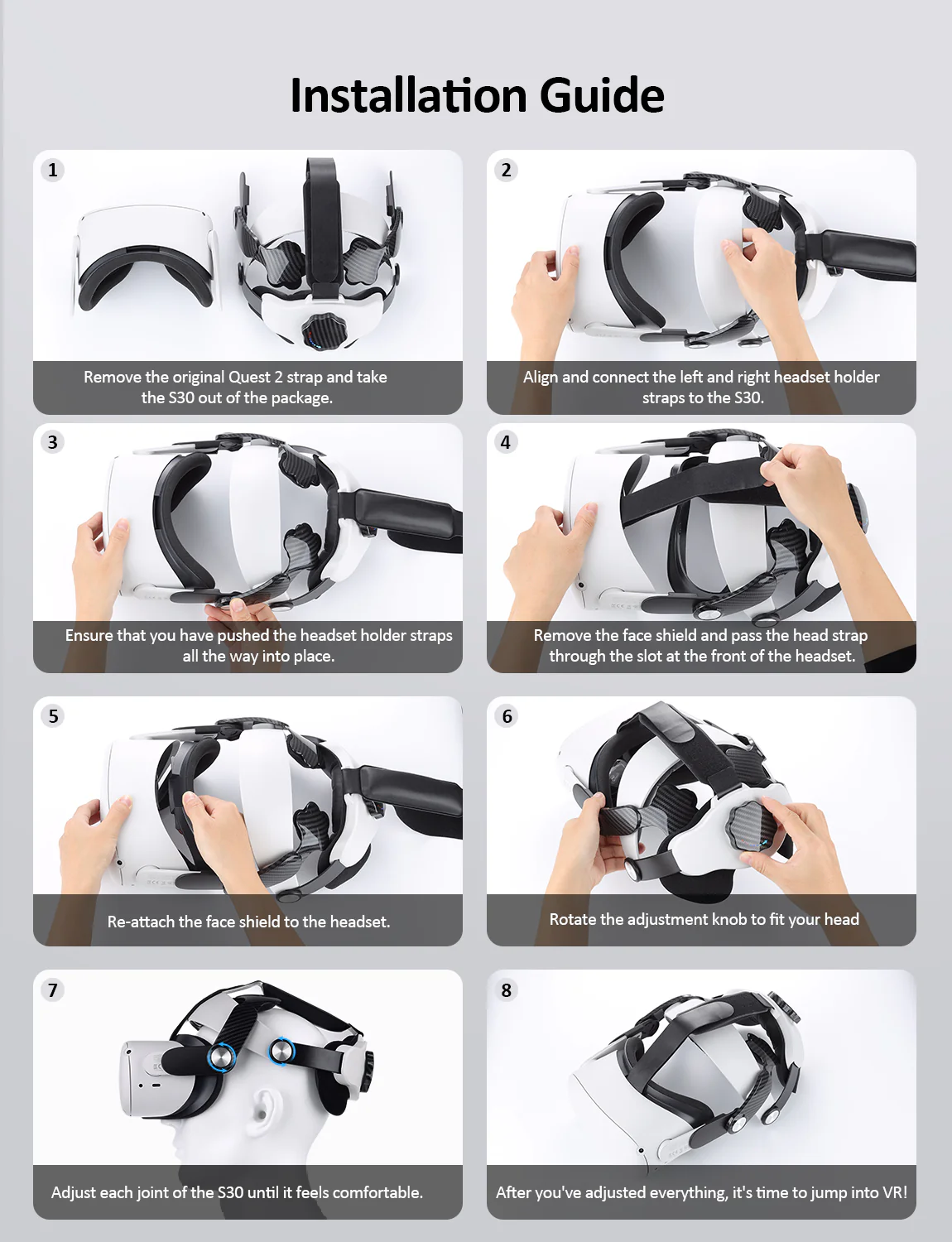 Installation Guide

1

Remove the original Quest 2 strap and take the S30 out of the package.

2

Align and connect the left and right headset holder straps to the S30.

3

Ensure that you have pushed the headset holder straps all the way into place.

4

Remove the face shield and pass the head strap through the slot at the front of the headset.

5

Re-attach the face shield to the headset.

6

Rotate the adjustment knob to fit your head

7

Adjust each joint of the S30 until it feels comfortable.

8

After you've adjusted everything, it's time to jump into VR!