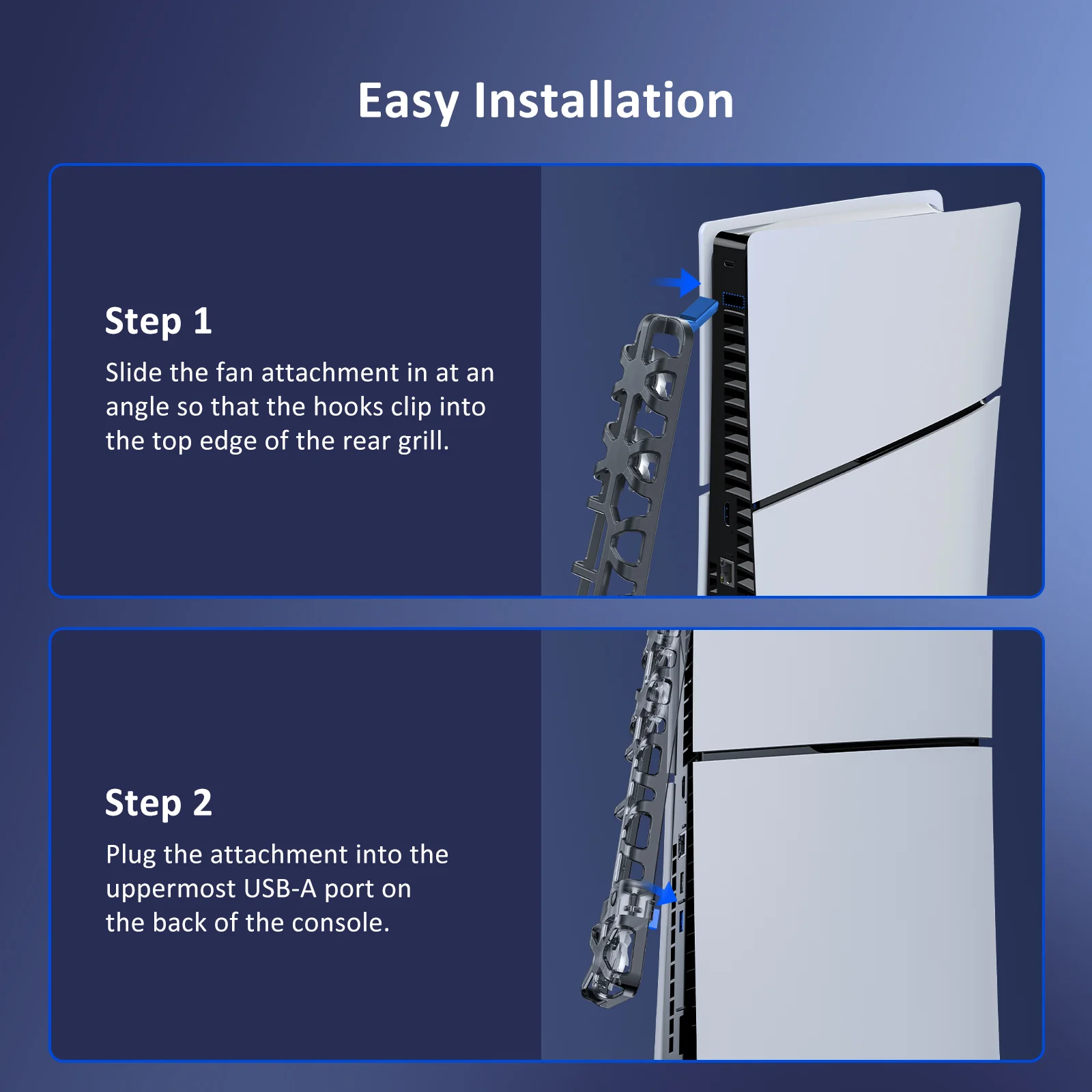 Easy Installation

Step 1

Slide the fan attachment in at an angle so that the hooks clip into the top edge of the rear grill.

Step 2

Plug the attachment into the uppermost USB-A port on the back of the console.