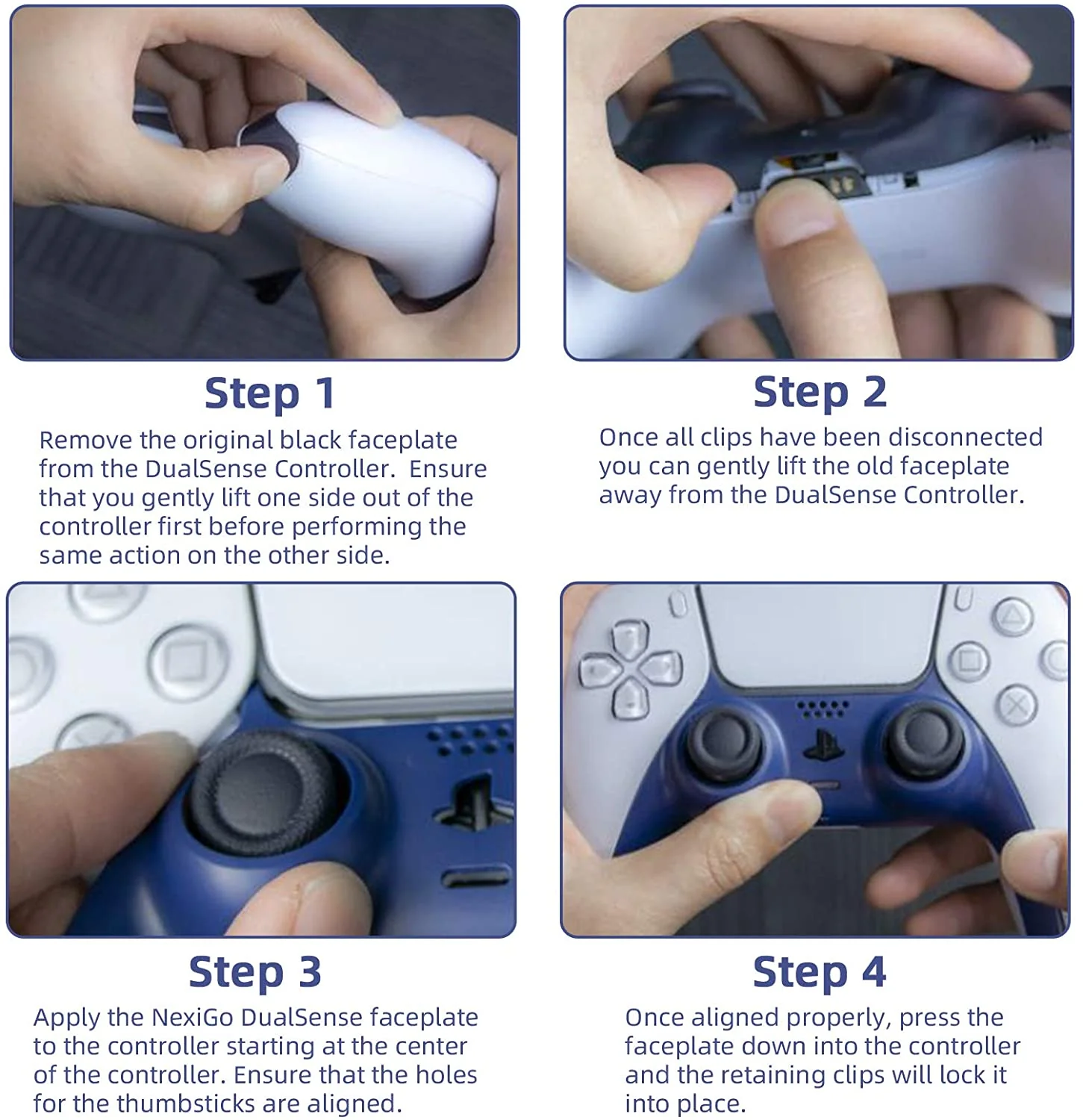 Step 1

Remove the original black faceplate from the DualSense Controller. Ensure that you gently lift one side out of the controller first before performing the same action on the other side.

Step 2

Once all clips have been disconnected you can gently lift the old faceplate away from the DualSense Controller.

Step 3

Apply the NexiGo DualSense faceplate to the controller starting at the center of the controller. Ensure that the holes for the thumbsticks are aligned.

Step 4

Once aligned properly, press the faceplate down into the controller and the retaining clips will lock it into place.