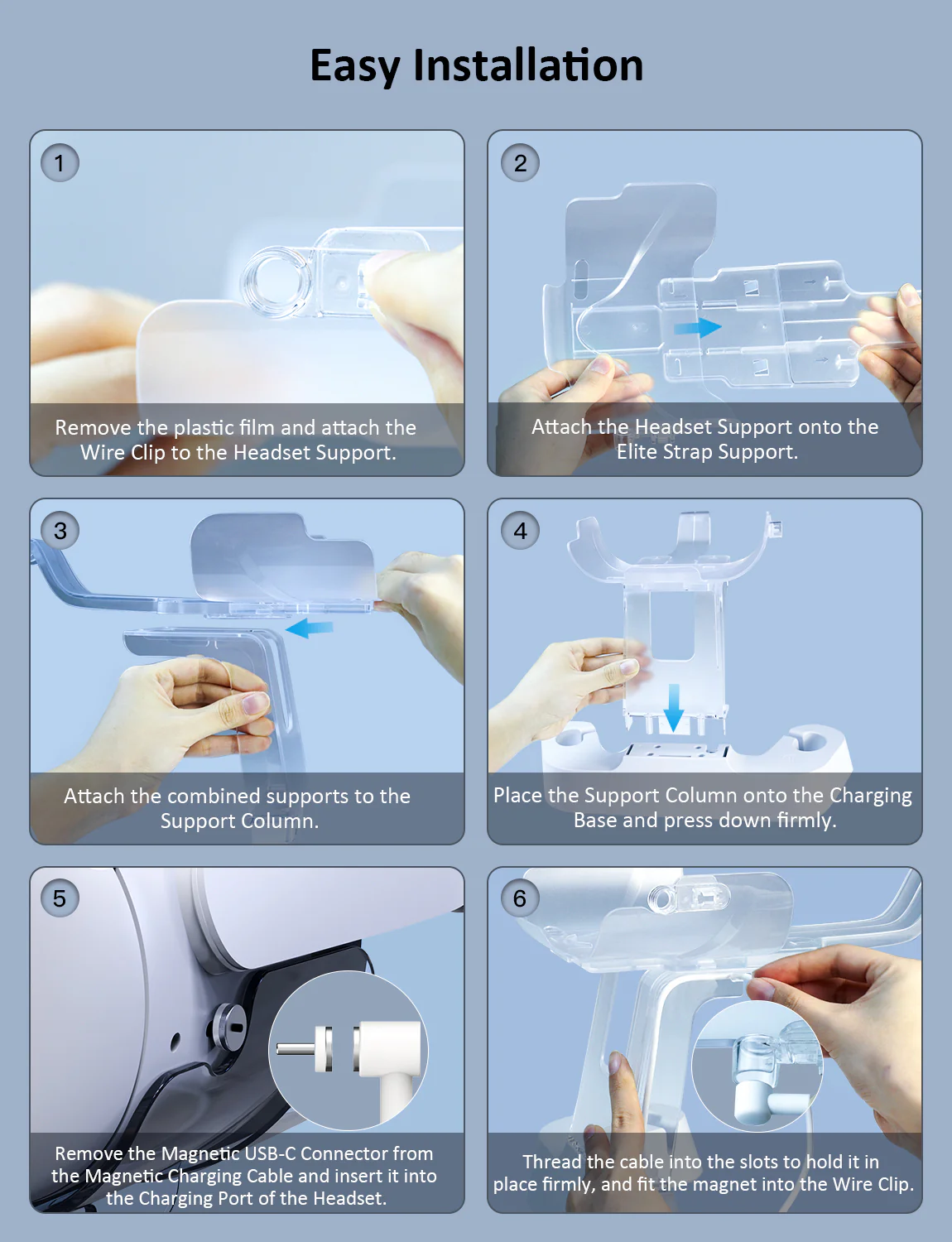 Easy Installation

1

Remove the plastic film and attach the Wire Clip to the Headset Support.

2

Attach the Headset Support onto the Elite Strap Support.

3

Attach the combined supports to the Support Column.

4

Place the Support Column onto the Charging Base and press down firmly.

5

Remove the Magnetic USB-C Connector from the Magnetic Charging Cable and insert it into the Charging Port of the Headset.

6

Thread the cable into the slots to hold it in place firmly, and fit the magnet into the Wire Clip.