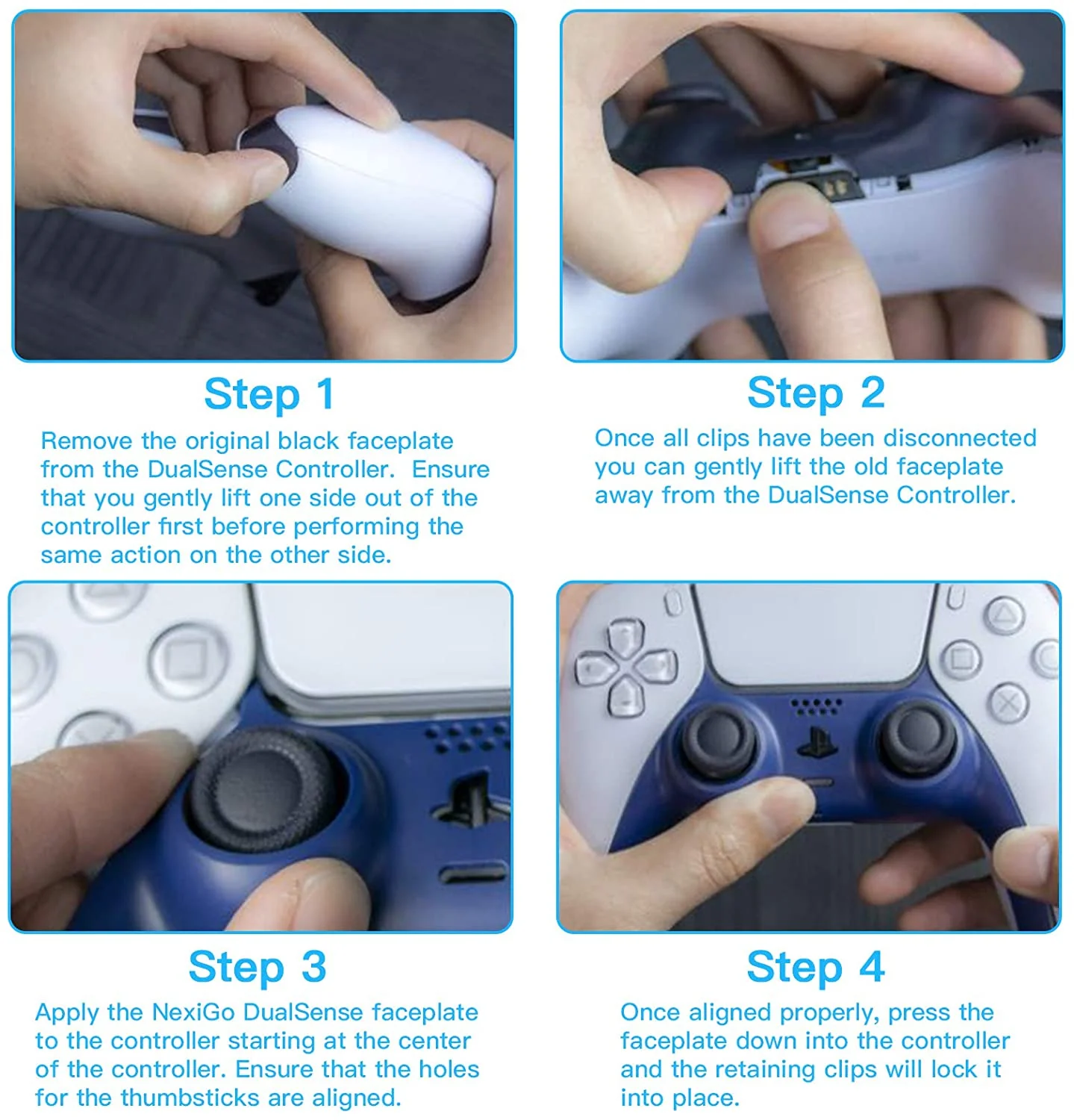 Step 1

Remove the original black faceplate from the DualSense Controller. Ensure that you gently lift one side out of the controller first before performing the same action on the other side.

Step 2

Once all clips have been disconnected you can gently lift the old faceplate away from the DualSense Controller.

Step 3

Apply the NexiGo DualSense faceplate to the controller starting at the center of the controller. Ensure that the holes for the thumbsticks are aligned.

Step 4

Once aligned properly, press the faceplate down into the controller and the retaining clips will lock it into place.